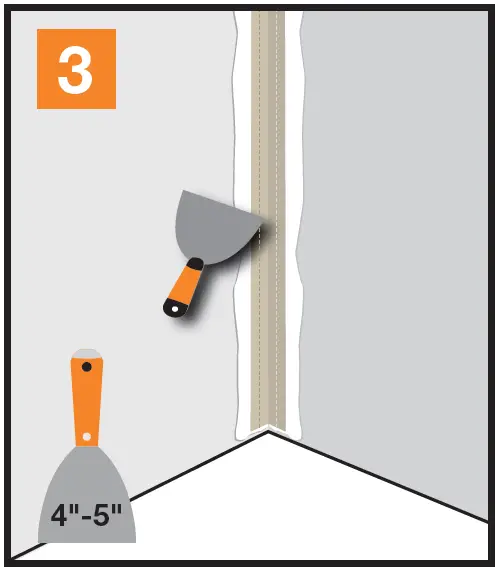 3

4"-5"