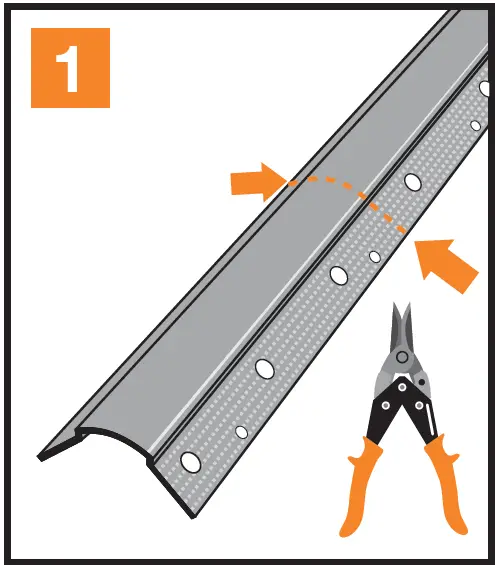 1