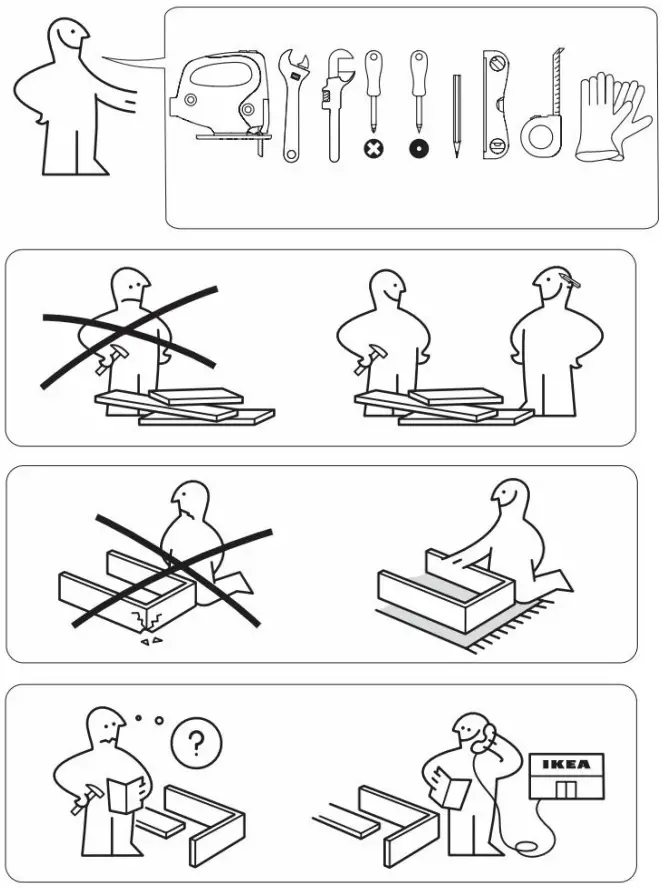 ?

IKEA