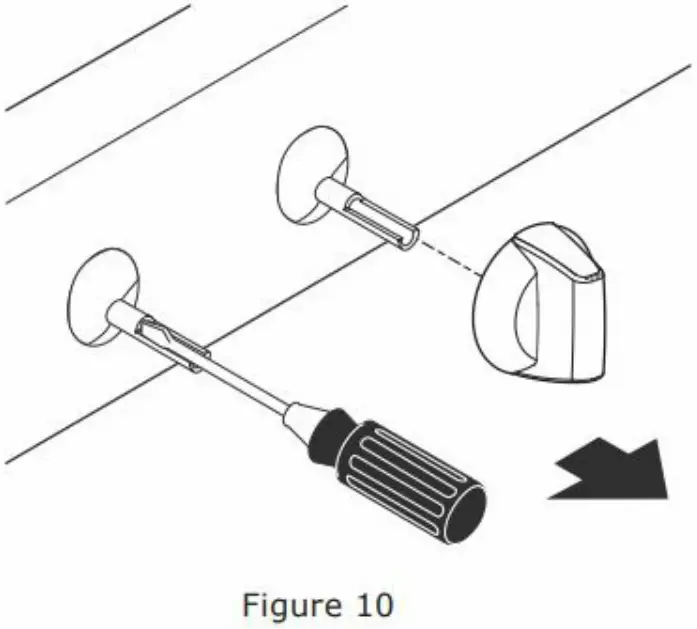 Figure 10