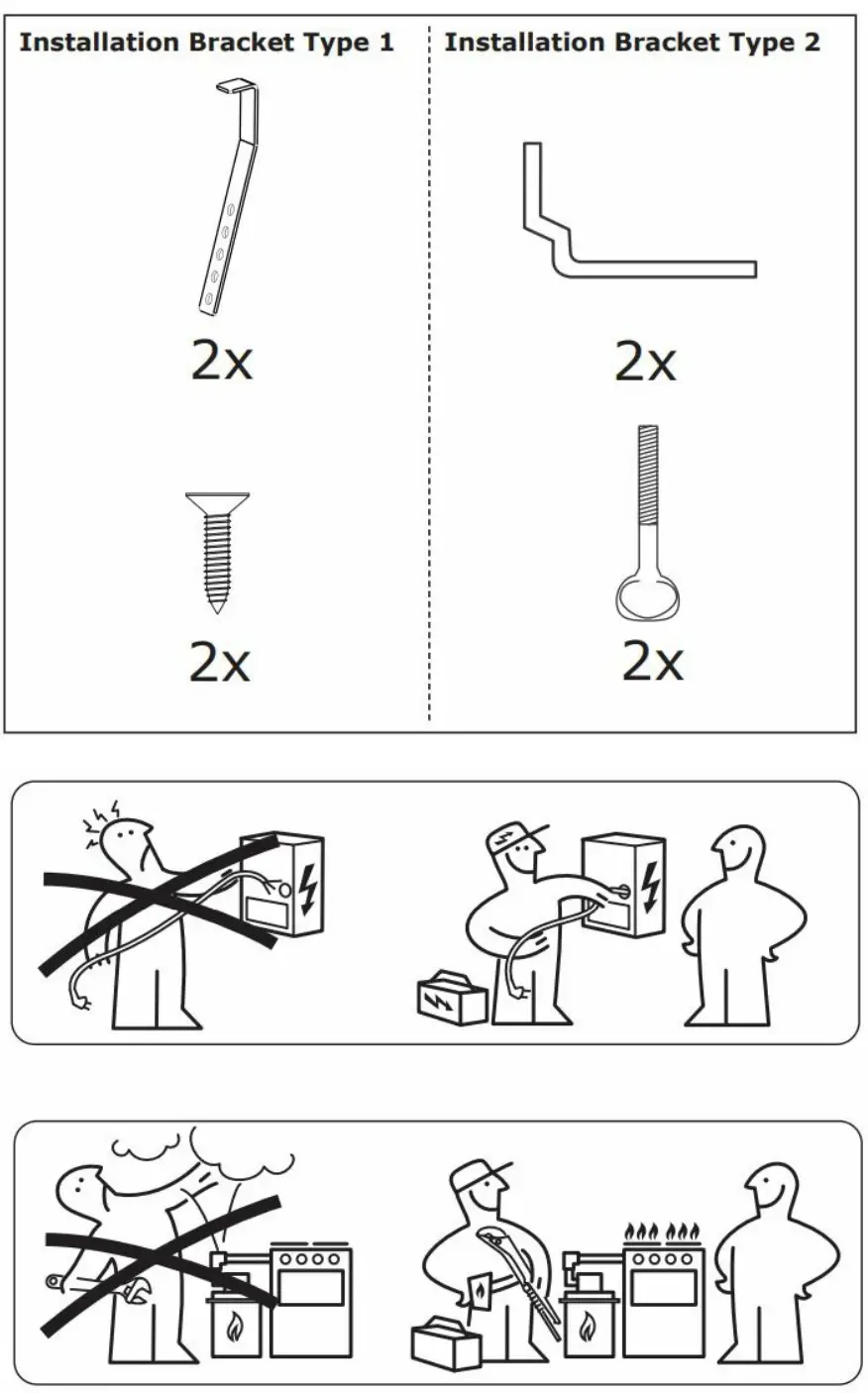 Installation Bracket Type 1

2x

2x

Installation Bracket Type 2

2x

2x