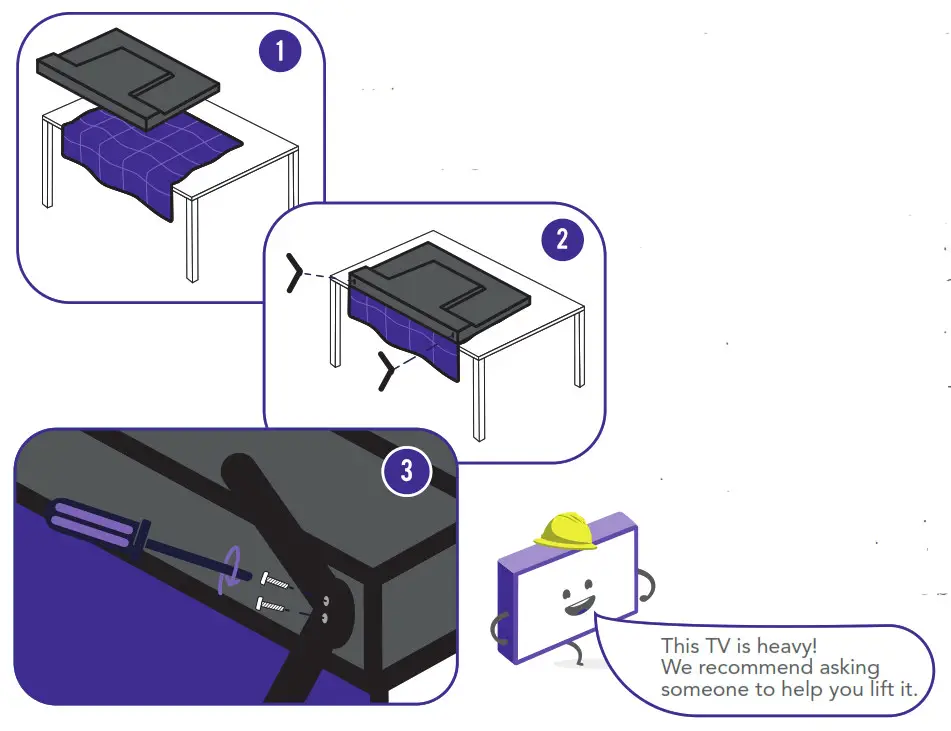 1

2

3

This TV is heavy!
We recommend asking someone to help you lift it.