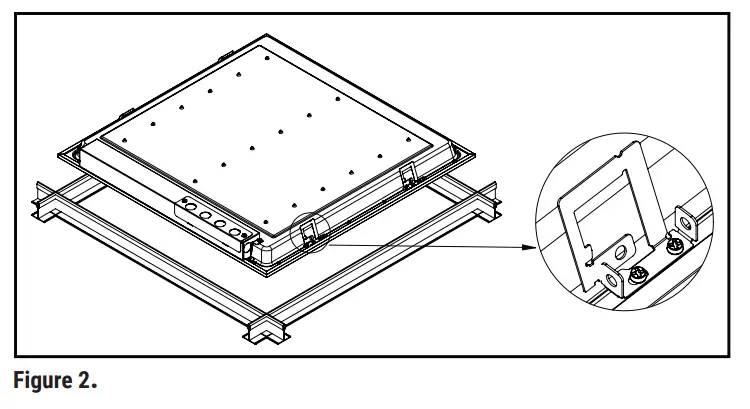 Figure 2.