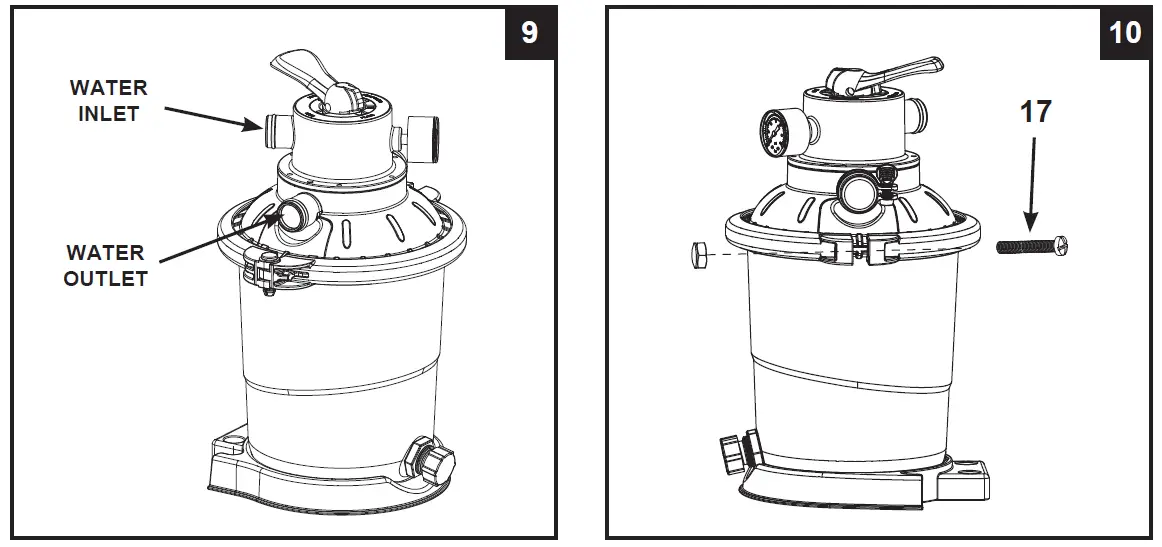 9

WATER INLET

WATER OUTLET

10

17