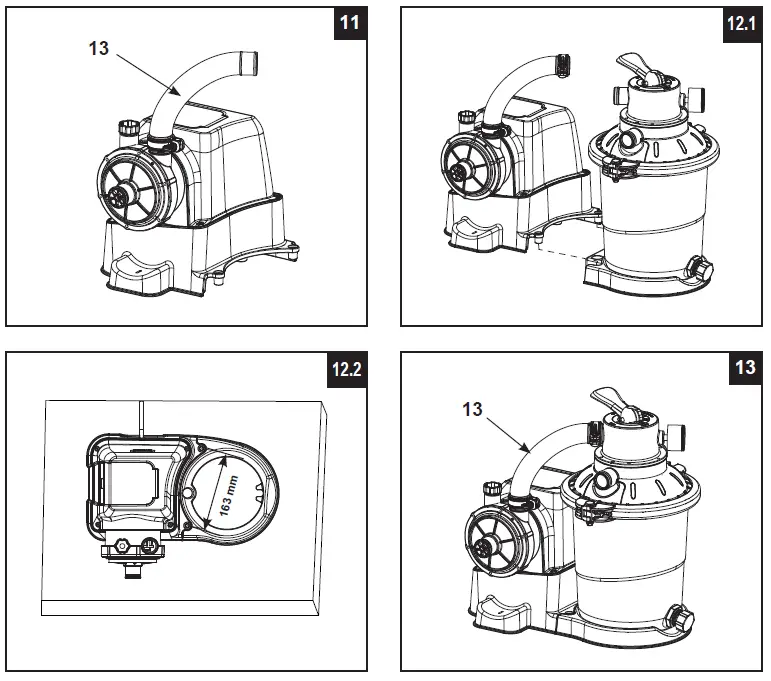 11

13

12.1

12.2

163 mm

13

13