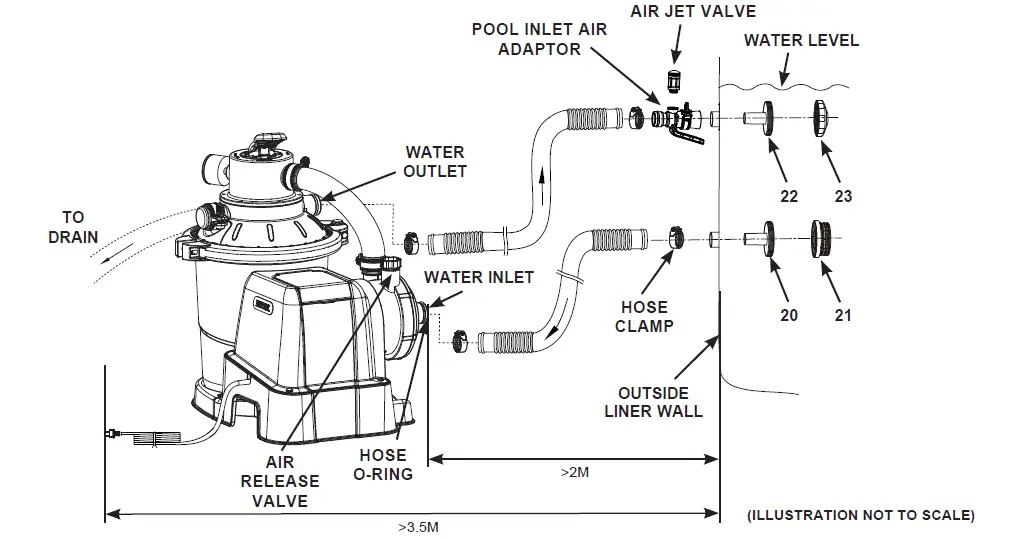 AIR JET VALVE

POOL INLET AIR ADAPTOR

WATER LEVEL

WATER OUTLET

TO DRAIN

22

23

WATER INLET

HOSE CLAMP

20

21

OUTSIDE LINER WALL

AIR RELEASE VALVE

HOSE O-RING

>2M

>3.5M

(ILLUSTRATION NOT TO SCALE)