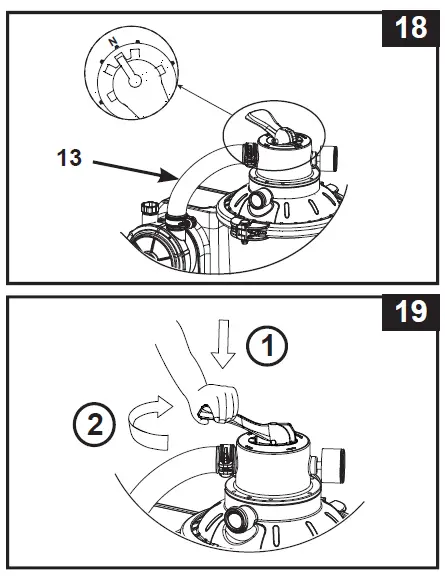 18

N

13

19

1

2