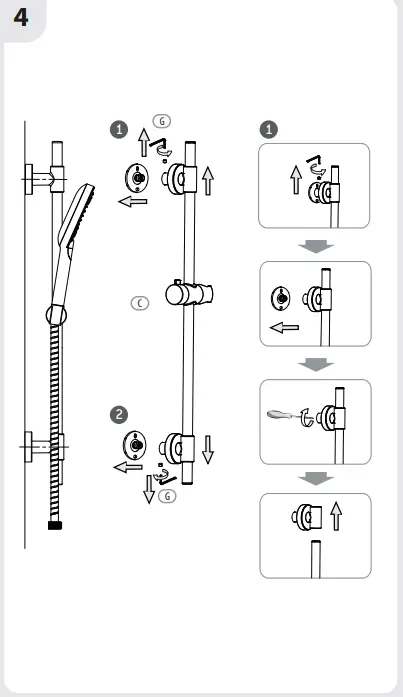 4

1 G

C

2

G

1