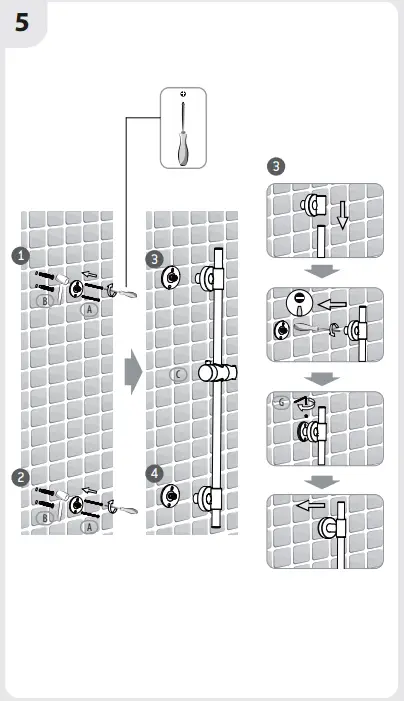 5

1
B
A

2
B
A

3

C

4

3

G