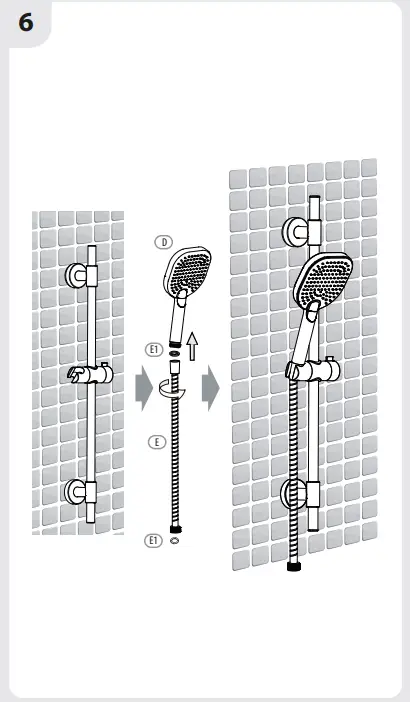 6

D

E1

E

E1