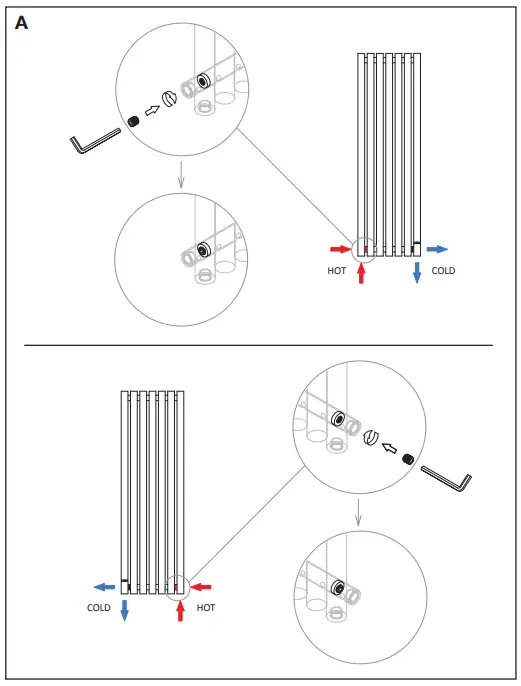 A

HOT

COLD

COLD

HOT