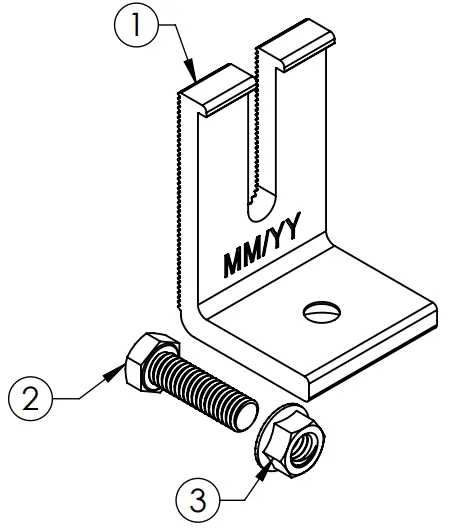 1

MM/YY

2

3