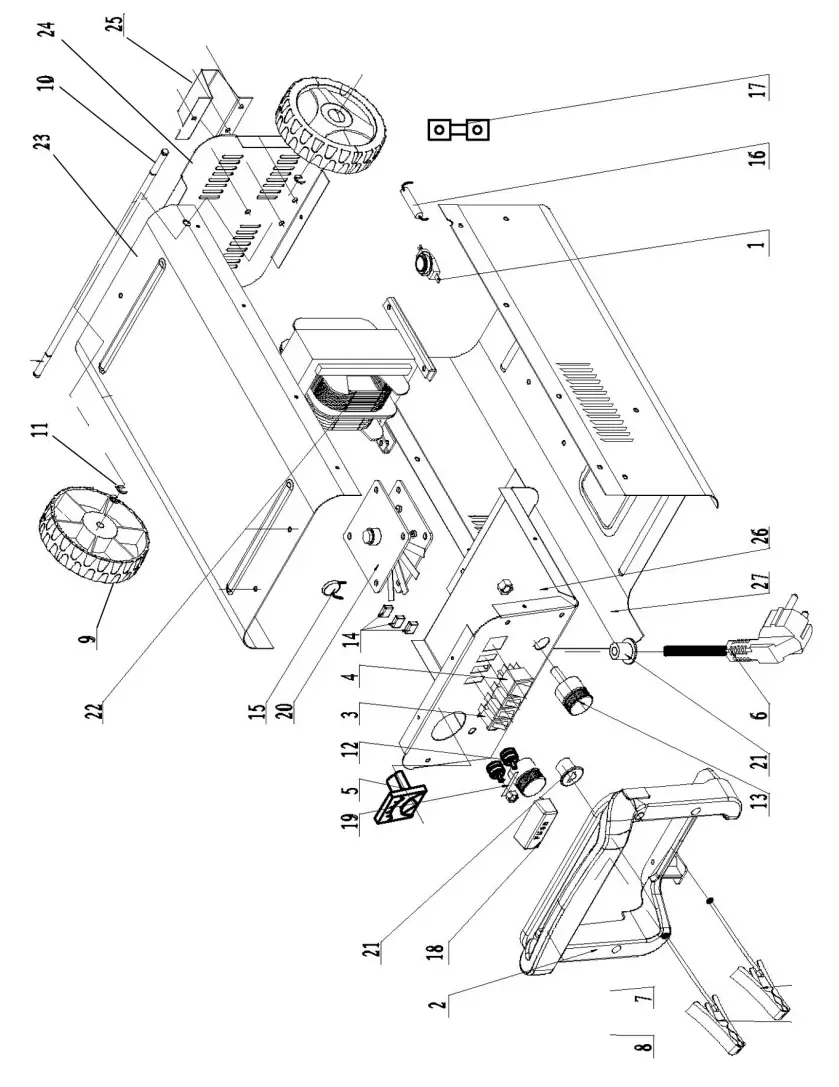 25
24
10
23
17
16
1
11
9
22
15
20
14
4
3
12
5
19
26
27
6
21
13
21
18
2
7
8