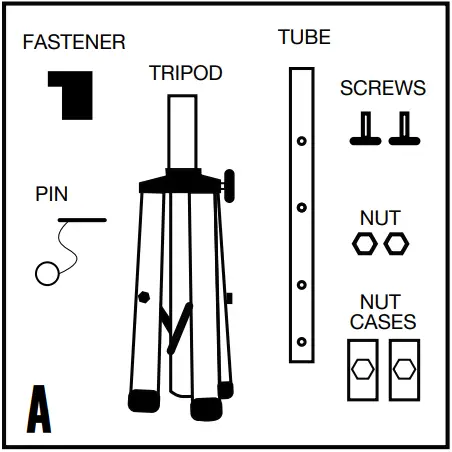 FASTENER

TRIPOD

TUBE

SCREWS

PIN

NUT

NUT CASES

A