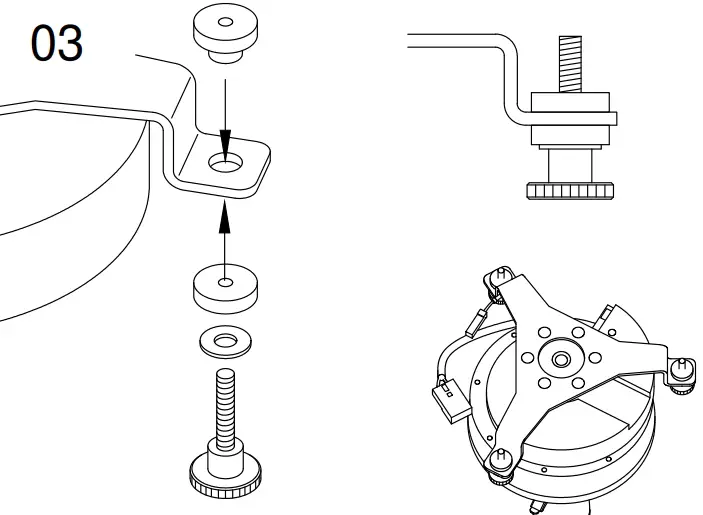 03