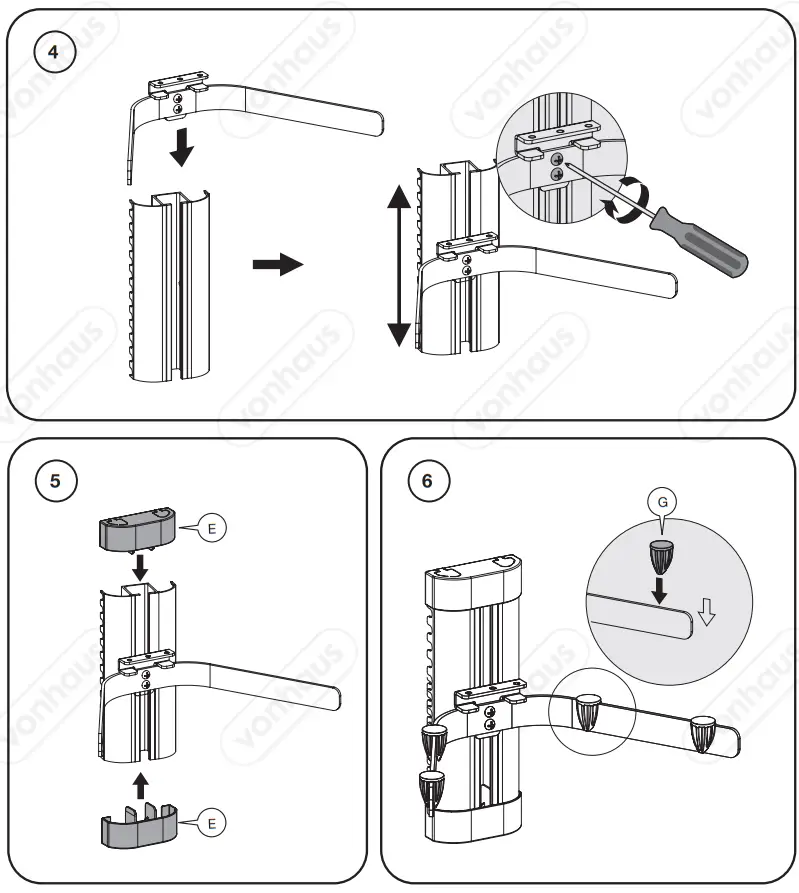 4

vonhaus

5

E

E

6

G