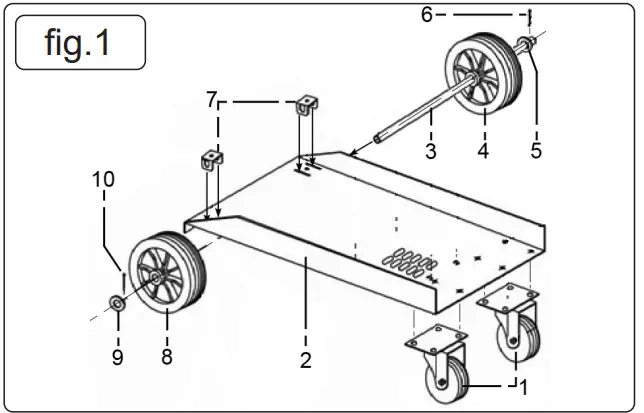 fig.1

6
7
3
4
5
10
9
8
2
1