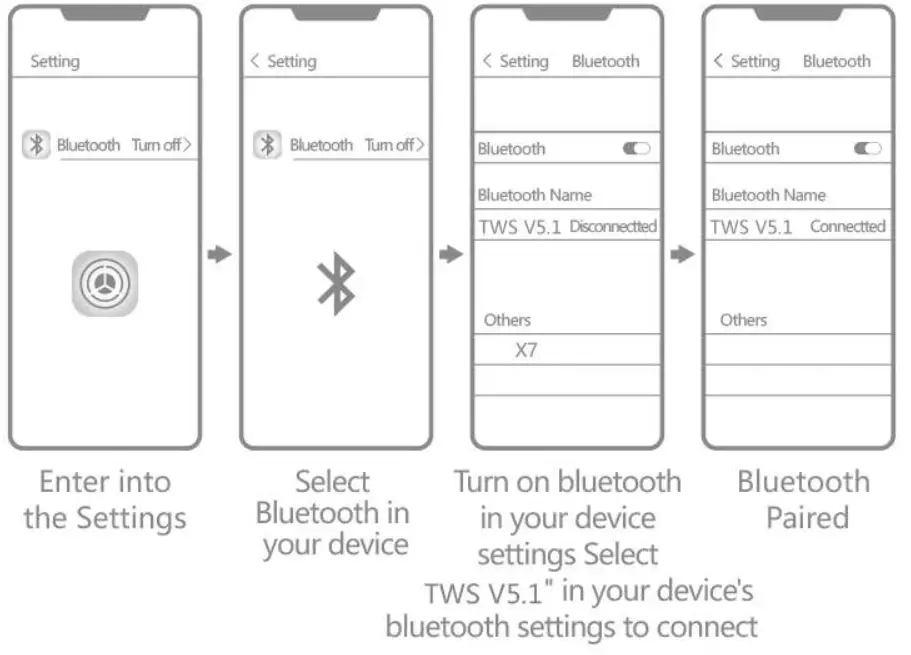 Setting

Bluetooth Turn off >

Enter into the Settings

< Setting

Bluetooth Turn off >

Select Bluetooth in your device

< Setting Bluetooth

Bluetooth

Bluetooth Name

TWS V5.1 Disconnectted

Others

X7

Turn on bluetooth in your device settings Select TWS V5.1" in your device's bluetooth settings to connect

< Setting Bluetooth

Bluetooth

Bluetooth Name

TWS V5.1 Connectted

Others

Bluetooth Paired