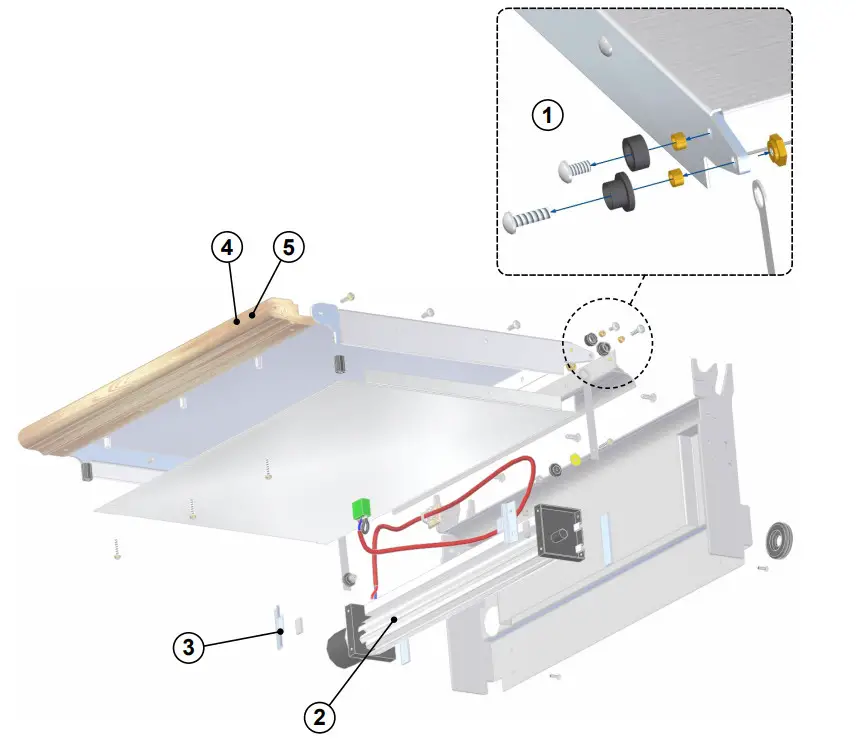 1
4
5
3
2