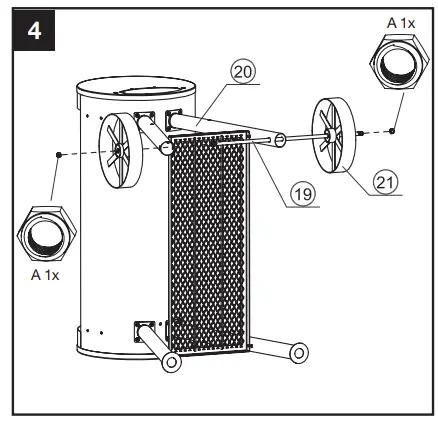 4

A 1x

20

21

19

A 1x