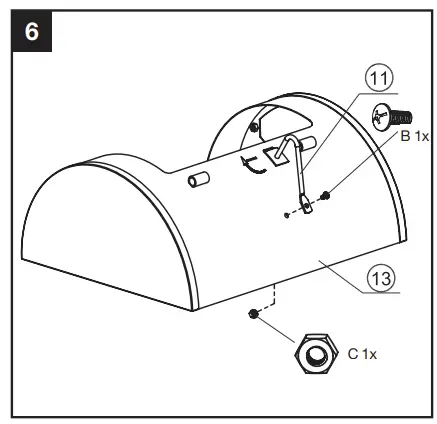 6

11

B 1x

13

C 1x