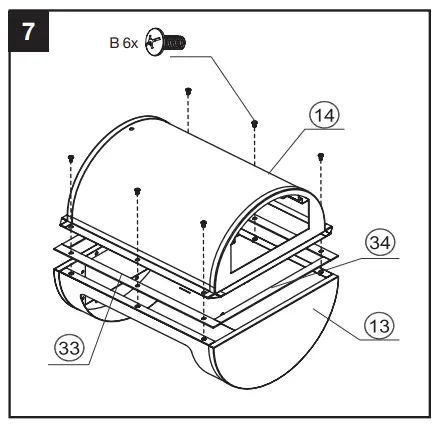 7

B 6x

14

34

13

33