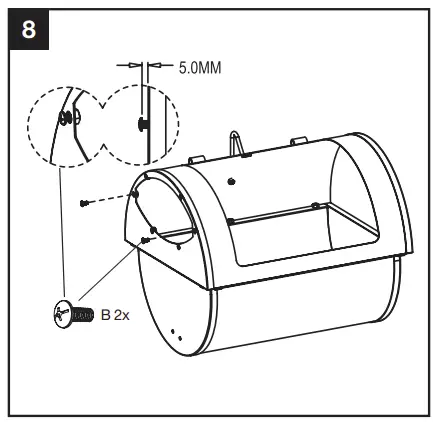 8

5.0MM

B 2x