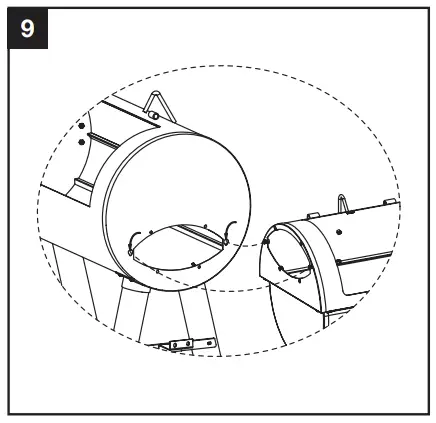 9