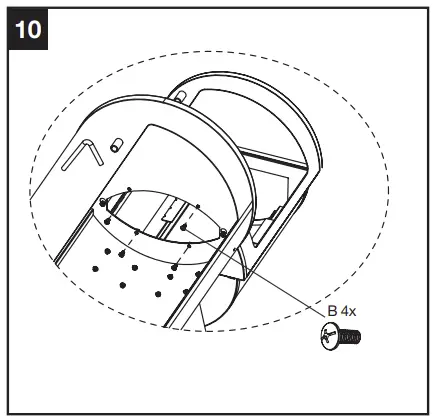 10

B 4x