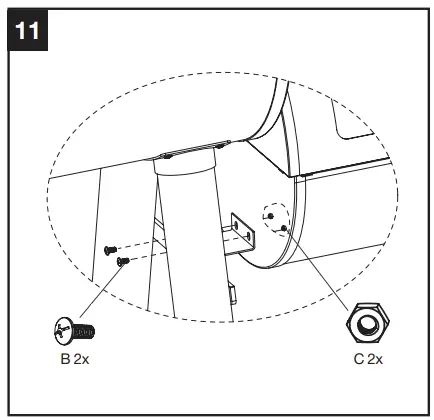 11

B 2x

C 2x