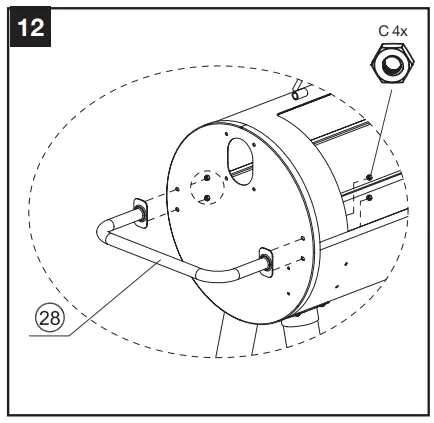 12

C 4x

28