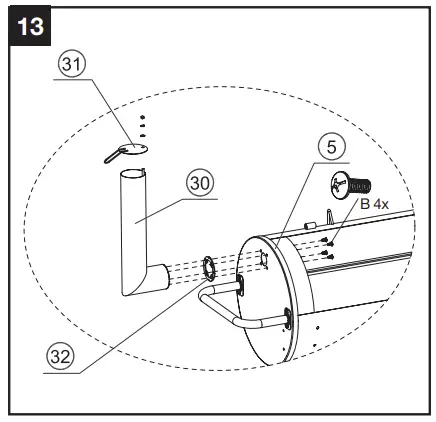 13

31

5

30

B 4x

32