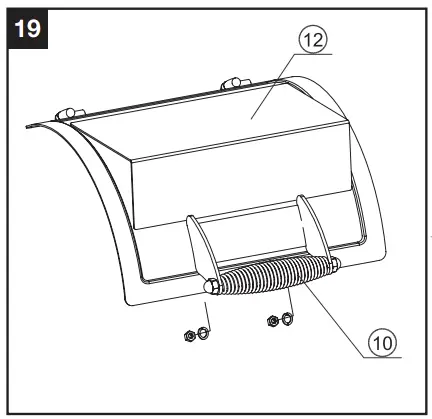 19

12

10