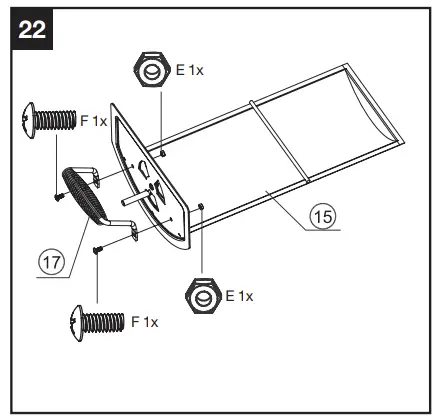 22

E 1x

F 1x

15

17

E 1x

F 1x