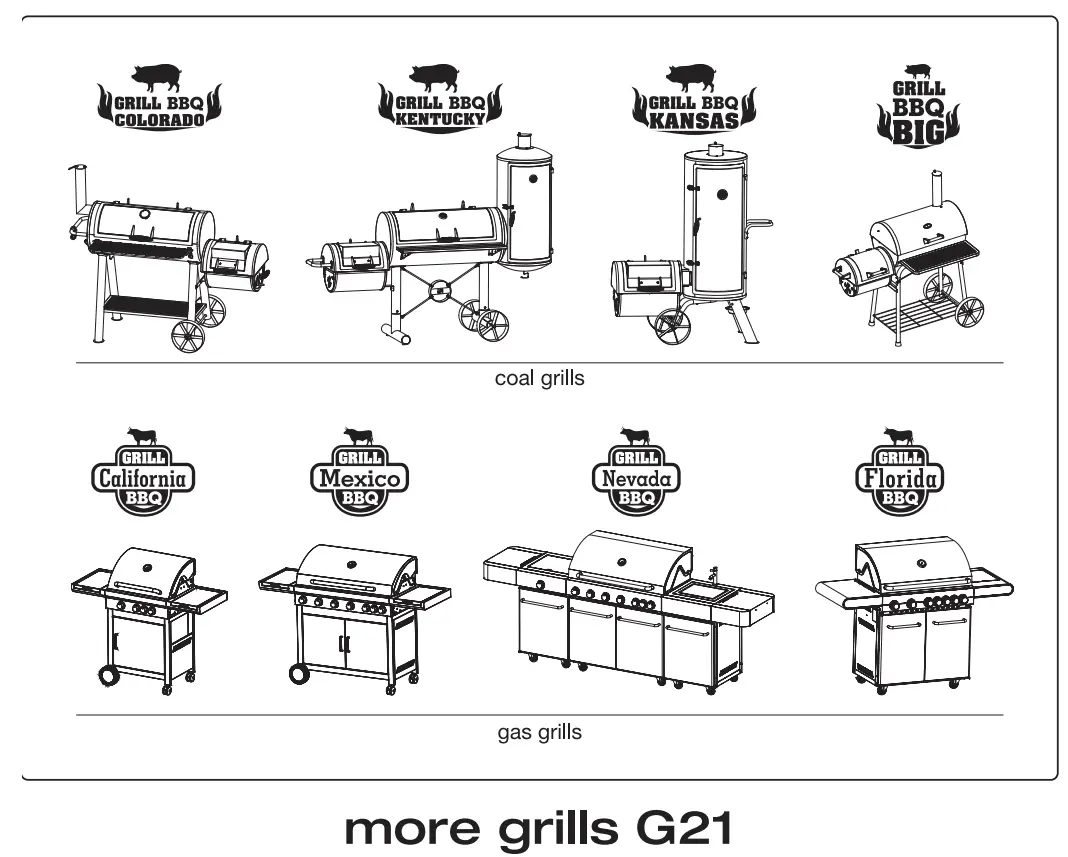 GRILL BBQ COLORADO

GRILL BBQ KENTUCKY

GRILL BBQ KANSAS

GRILL BBQ BIG

coal grills

GRILL California BBQ

GRILL Mexico BBQ

GRILL Nevada BBQ

GRILL Florida BBQ

gas grills

more grills G21