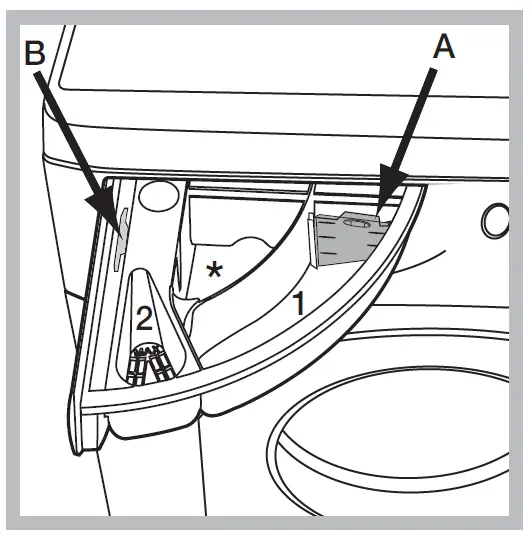 B
A
*
2
1