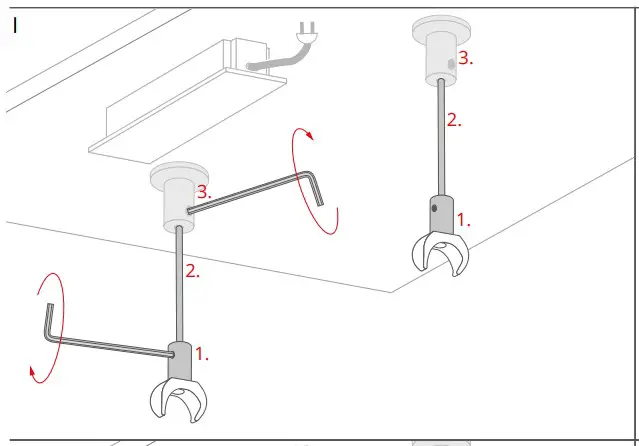 I

3.

2.

1.

3.

2.

1.