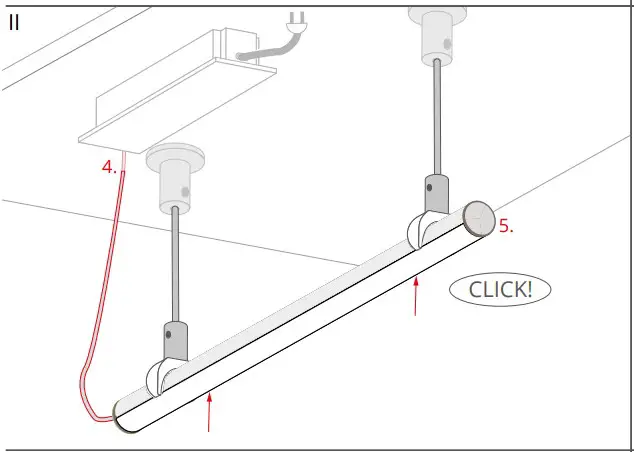 II

4.

5.

CLICK!