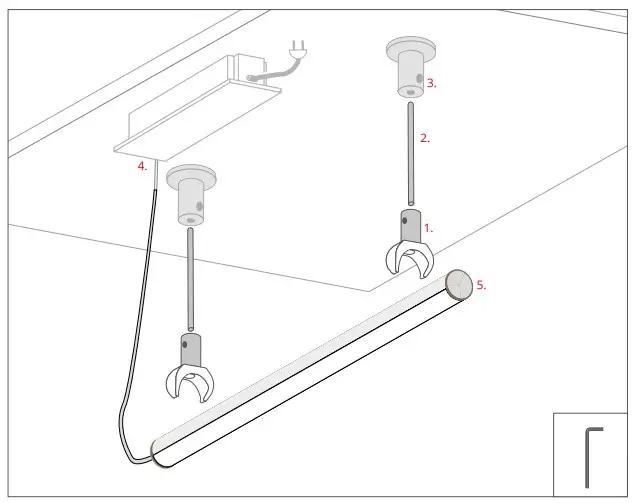 3.

2.

4.

1.

5.