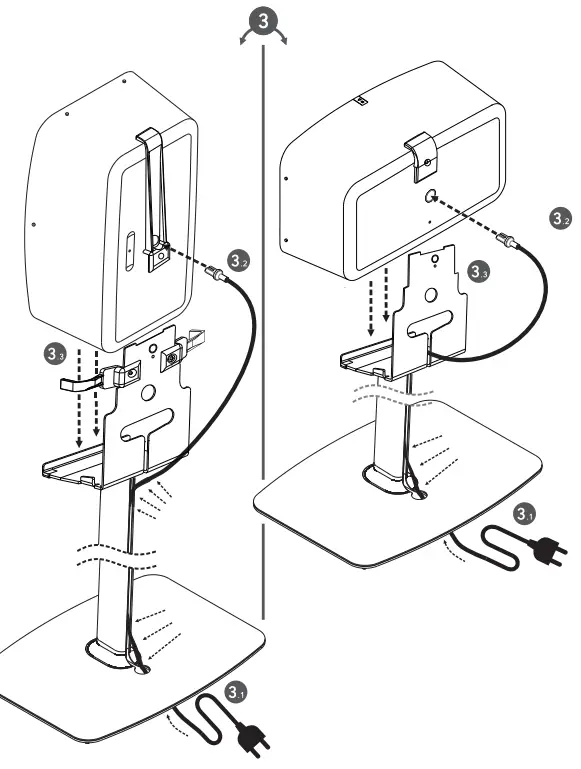 3

3.2

3.3

3.1

3.2

3.3

3.1