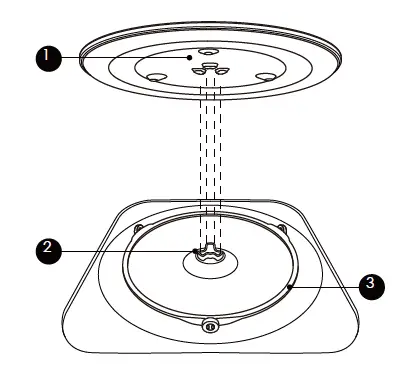 1
2
3