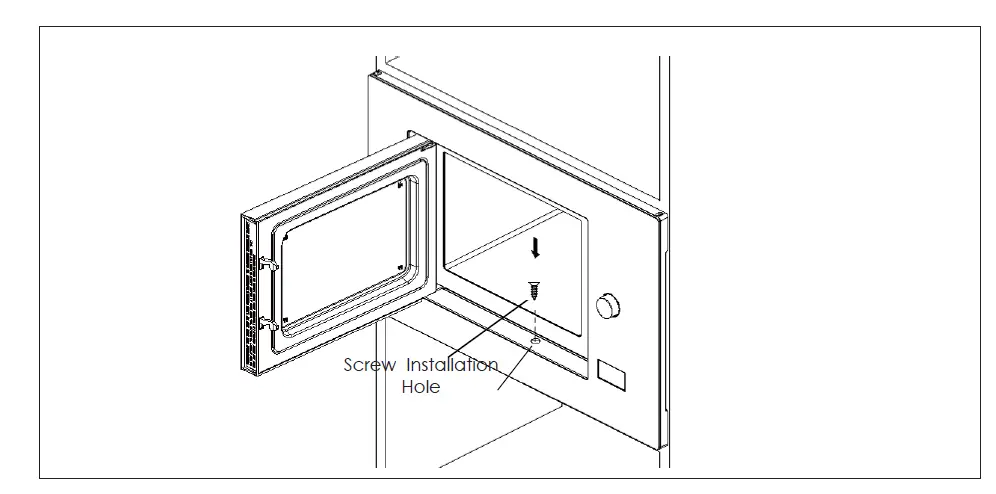 Screw Installation
Hole