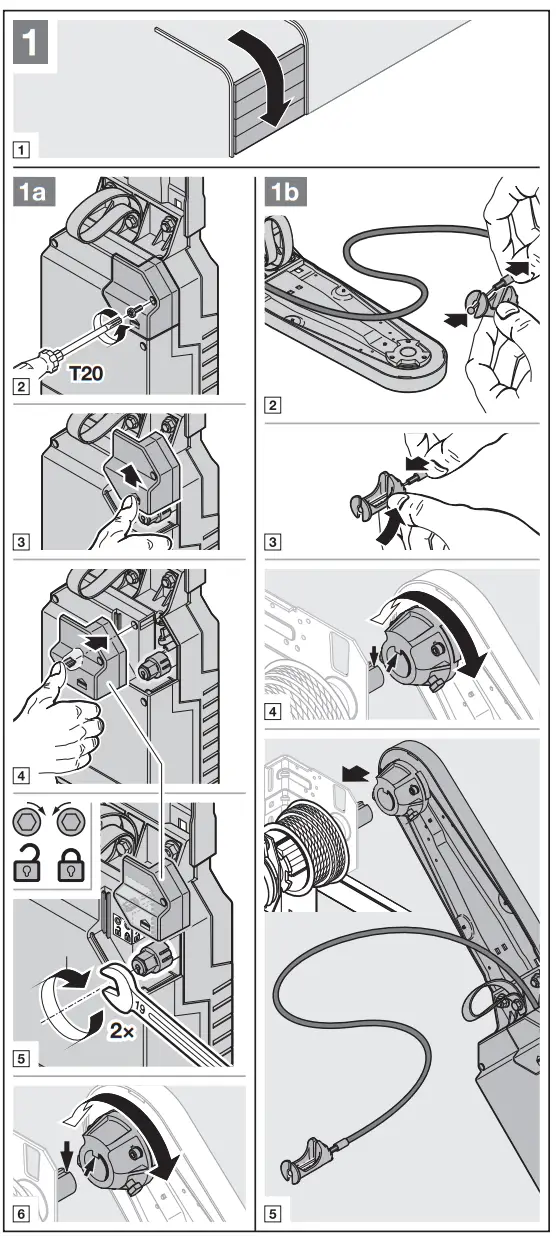 1

1

1a

T20

2

3

4

19

2×

5

6

1b

2

3

4

5