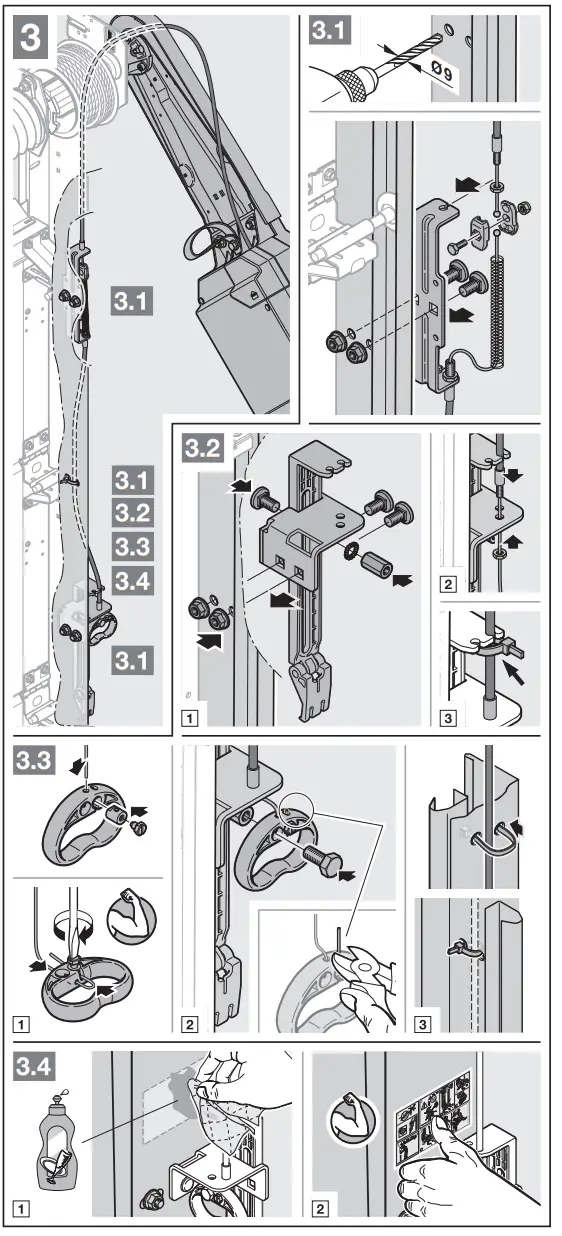 3

3.1

3.1

3.2

3.3

3.4

3.1

3.1

Ø 9

3.2

1

2

3

3.3

1

2

3

3.4

1

2