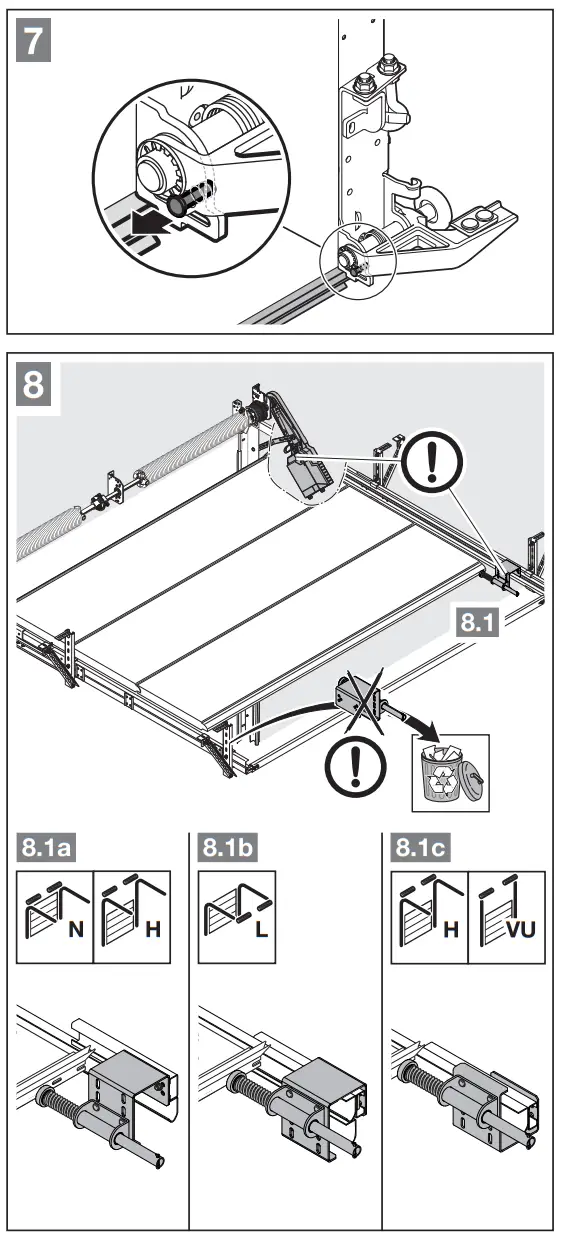 7

8

8.1

8.1a

N H

8.1b

L

8.1c

H VU