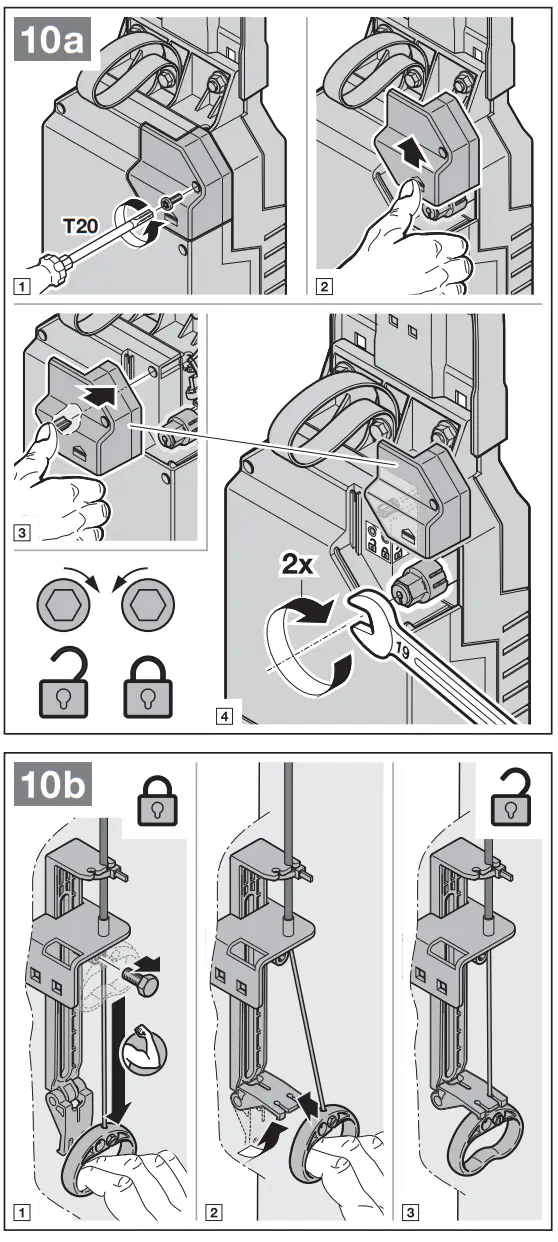 10a

T20

1

2

3

2x

19

4

10b

1

2

3