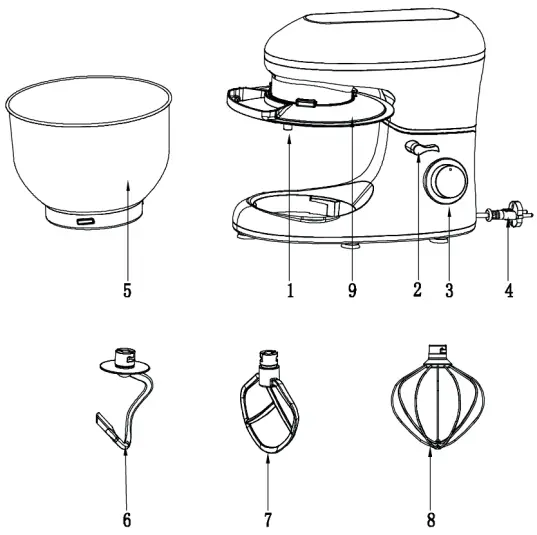 5

1

9

2

3

4

6

7

8