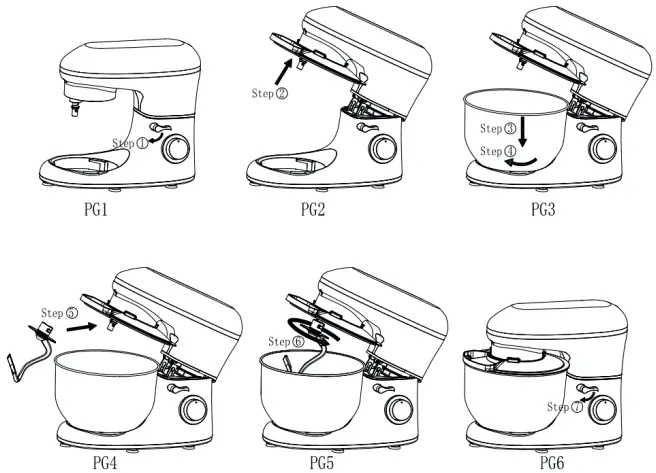 Step ①

PG1

Step ②

PG2

Step ③

Step ④

PG3

Step ⑤

PG4

Step ⑥

PG5

Step ⑦

PG6