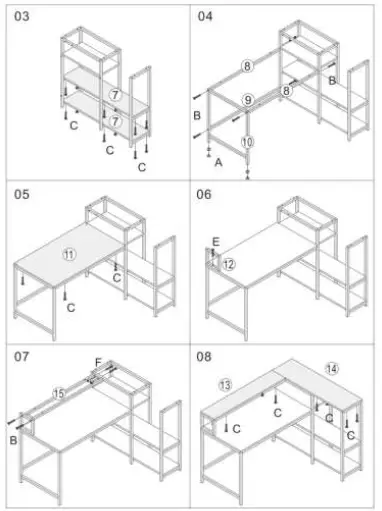 03

7

7

C

C

C

04

8

9

8

B

B

10

A

05

11

C

C

06

E

12

07

F

15

B

08

13

14

C

C

C

C