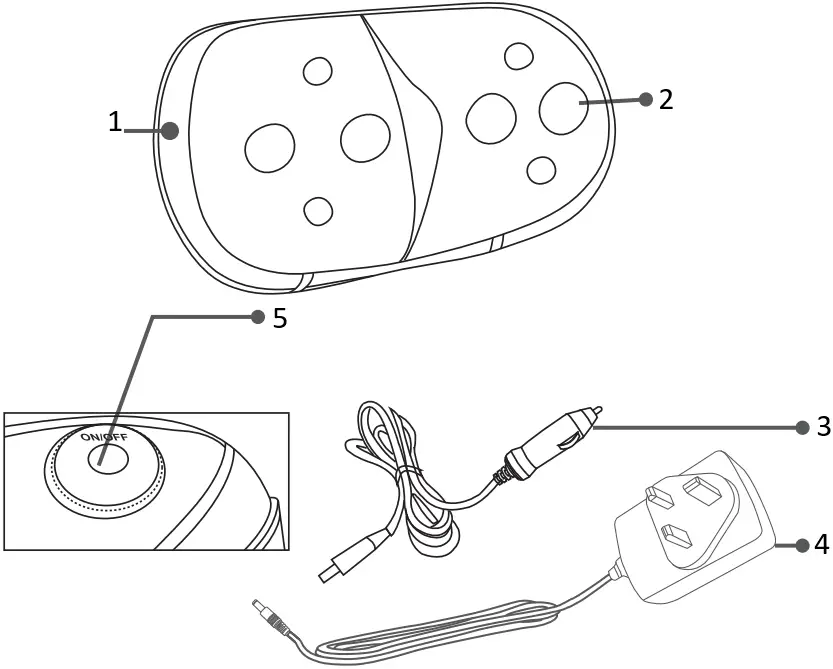 1
2
5
ON/OFF
3
4